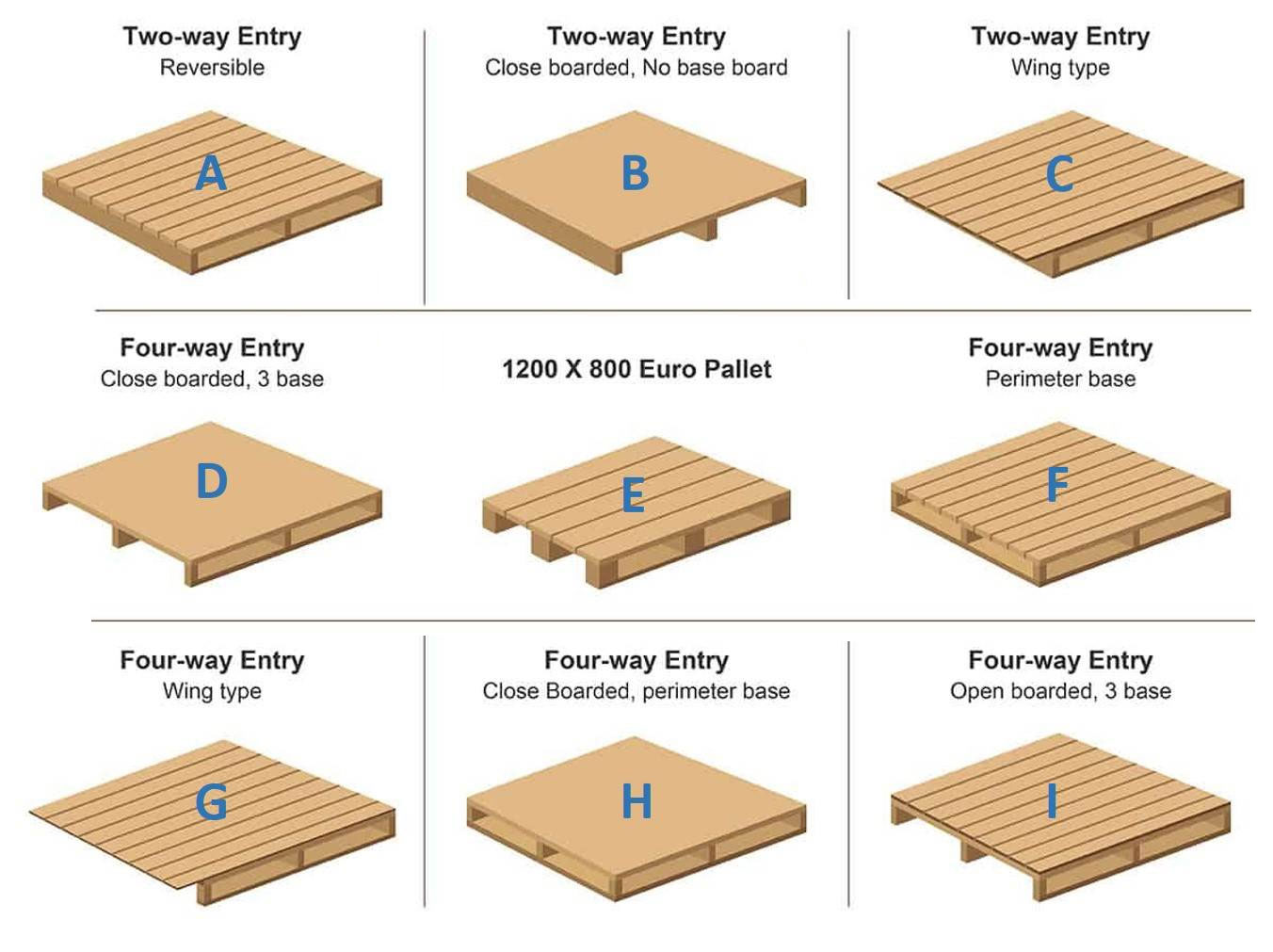 Two-way Entry
Reversible

A

Two-way Entry
Close boarded, No base board

B

Two-way Entry
Wing type

C

Four-way Entry
Close boarded, 3 base

D

1200 X 800 Euro Pallet

E

Four-way Entry
Perimeter base

F

Four-way Entry
Wing type

G

Four-way Entry
Close Boarded, perimeter base

H

Four-way Entry
Open boarded, 3 base

I